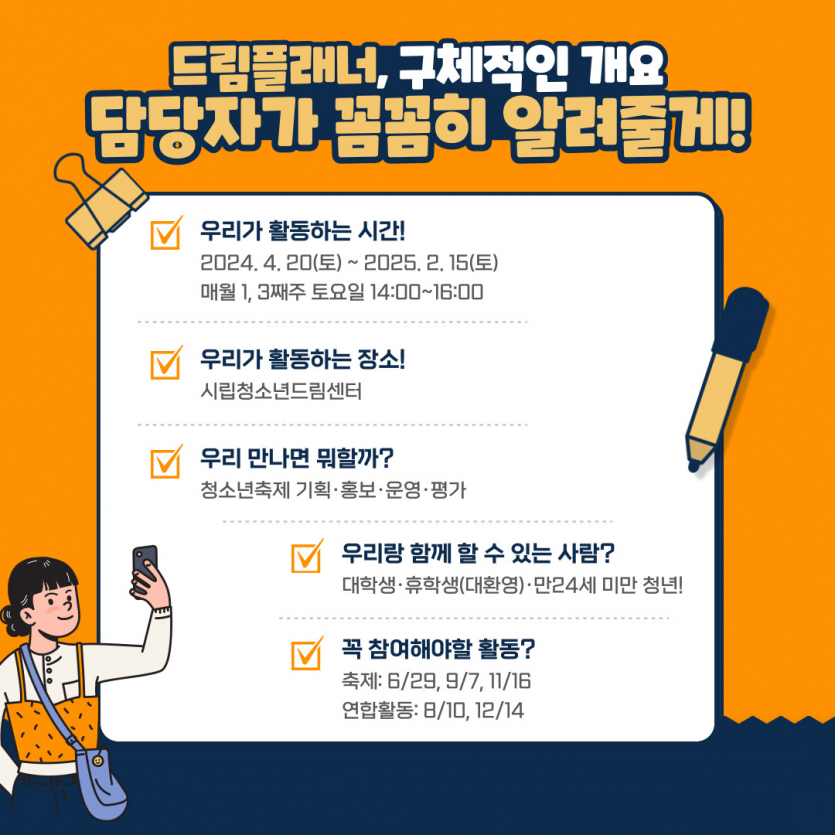 드림플래너, 구체적인 개요
담당자가 꼼꼼히 알려줄게!

우리가 활동하는 시간!
2024. 4. 20(토) ~ 2025. 2. 15(토)
매월 1, 3째주 토요일 14:00~16:00

우리가 활동하는 장소!
시립청소년드림센터

우리 만나면 뭐할까?
청소년축제 기획·홍보·운영·평가

우리랑 함께 할 수 있는 사람?
대학생·휴학생(대환영)·만24세 미만 청년!

꼭 참여해야할 활동?
축제: 6/29, 9/7, 11/16
연합활동: 8/10, 12/14